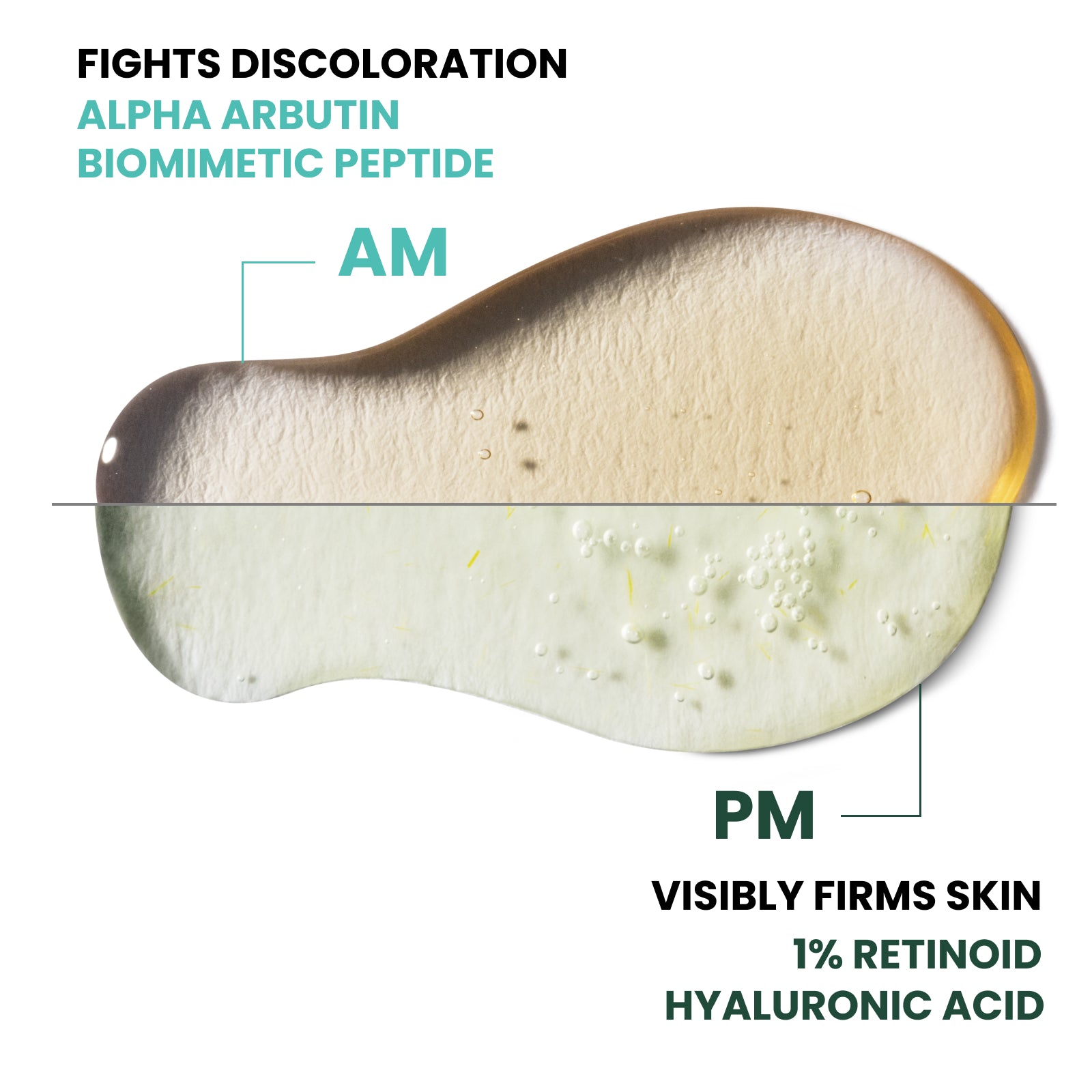 FIGHTS DISCOLORATION
ALPHA ARBUTIN
BIOMIMETIC PEPTIDE

AM

PM

VISIBLY FIRMS SKIN
1% RETINOID
HYALURONIC ACID